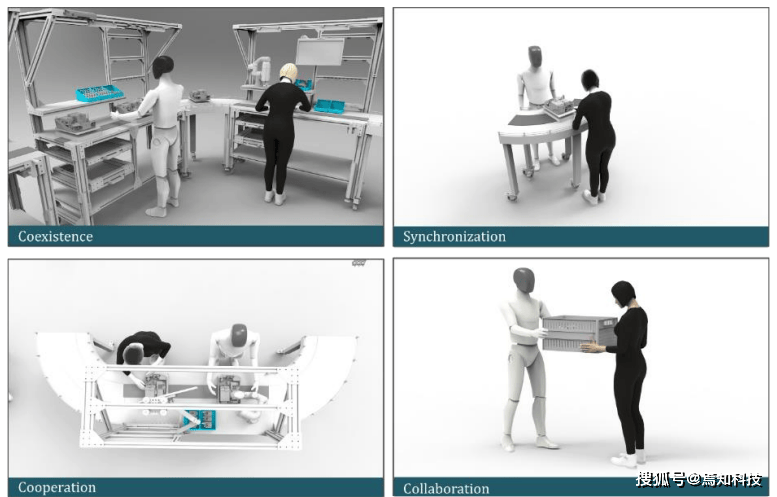 Coexistence

Synchronization

Cooperation

Collaboration

搜狐号@焉知科技